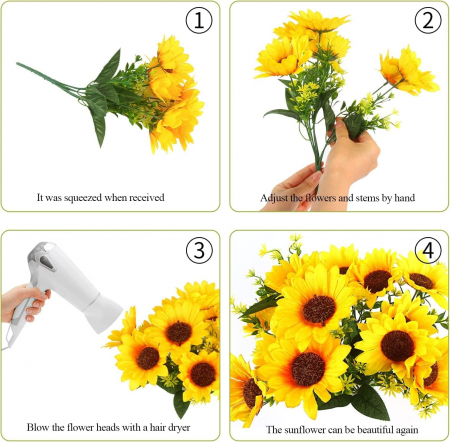 ①
It was squeezed when received

②
Adjust the flowers and stems by hand

③
Blow the flower heads with a hair dryer

④
The sunflower can be beautiful again