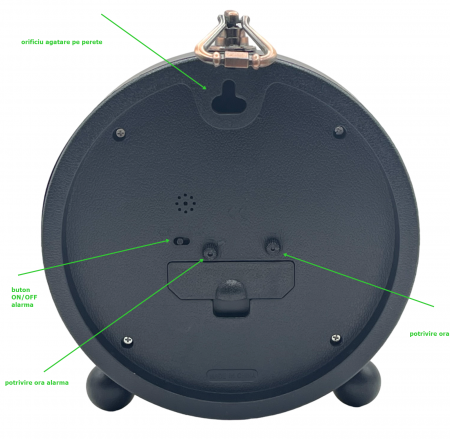 orificiu agatare pe perete

buton ON/OFF alarma

potrivire ora

potrivire ora alarma