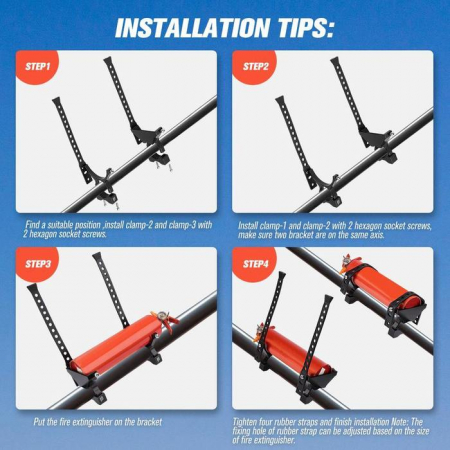 INSTALLATION TIPS:

STEP1

Find a suitable position ,install clamp-2 and clamp-3 with 2 hexagon socket screws.

STEP2

Install clamp-1 and clamp-2 with 2 hexagon socket screws, make sure two bracket are on the same axis.

STEP3

Put the fire extinguisher on the bracket

STEP4

Tighten four rubber straps and finish installation Note: The fixing hole of rubber strap can be adjusted based on the size of fire extinguisher.