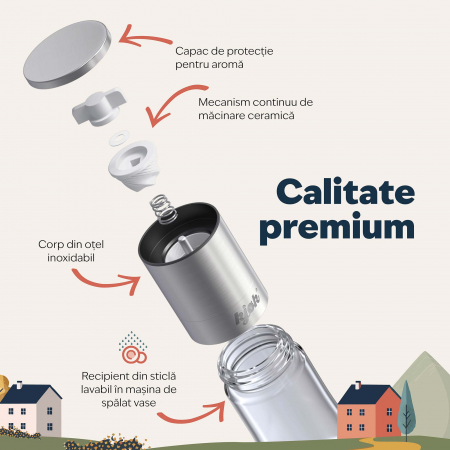 Capac de protecție pentru aromă

Mecanism continuu de măcinare ceramică

Calitate premium

Corp din oțel inoxidabil

Kjøk

Recipient din sticlă lavabil în mașina de spălat vase