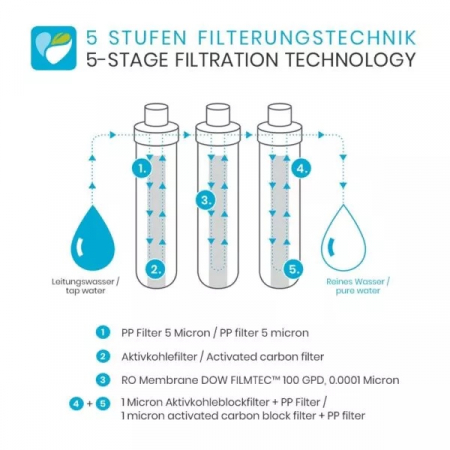 5 STUFEN FILTERUNGSTECHNIK
5-STAGE FILTRATION TECHNOLOGY

1.
2.
3.
4.
5.

Leitungswasser / tap water

Reines Wasser / pure water

1 PP Filter 5 Micron / PP filter 5 micron

2 Aktivkohlefilter / Activated carbon filter

3 RO Membrane DOW FILMTEC™ 100 GPD, 0.0001 Micron

4 + 5 1 Micron Aktivkohleblockfilter + PP Filter / 1 micron activated carbon block filter + PP filter