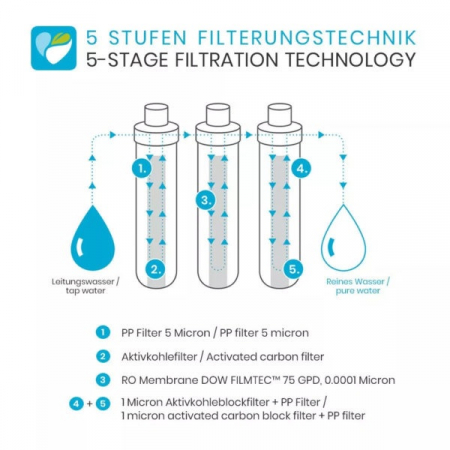 5 STUFEN FILTERUNGSTECHNIK
5-STAGE FILTRATION TECHNOLOGY

1.
2.
3.
4.
5.

Leitungswasser / tap water

Reines Wasser / pure water

1 PP Filter 5 Micron / PP filter 5 micron

2 Aktivkohlefilter / Activated carbon filter

3 RO Membrane DOW FILMTEC™ 75 GPD, 0.0001 Micron

4 + 5 1 Micron Aktivkohleblockfilter + PP Filter / 1 micron activated carbon block filter + PP filter