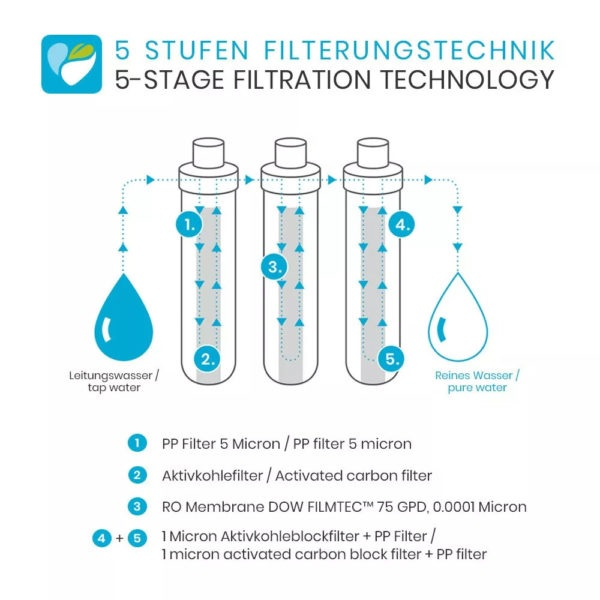 5 STUFEN FILTERUNGSTECHNIK
5-STAGE FILTRATION TECHNOLOGY

1.
2.
3.
4.
5.

Leitungswasser / tap water

Reines Wasser / pure water

1 PP Filter 5 Micron / PP filter 5 micron

2 Aktivkohlefilter / Activated carbon filter

3 RO Membrane DOW FILMTEC™ 75 GPD, 0.0001 Micron

4 + 5 1 Micron Aktivkohleblockfilter + PP Filter / 1 micron activated carbon block filter + PP filter