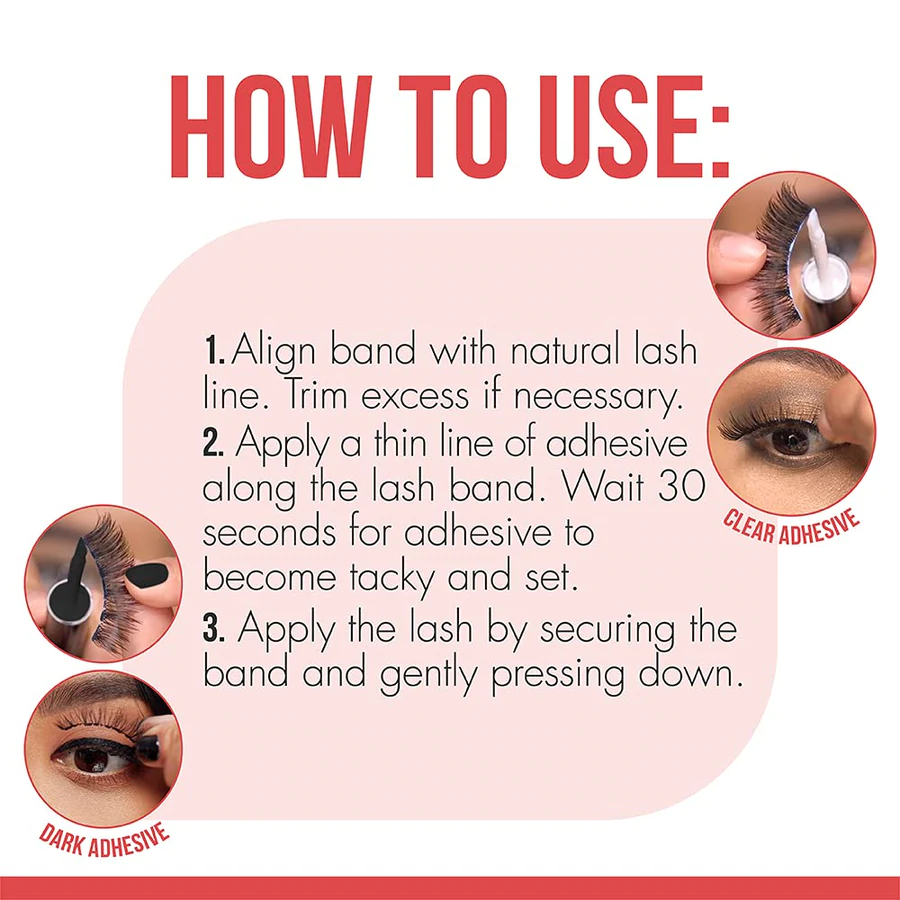 HOW TO USE:

1. Align band with natural lash line. Trim excess if necessary.
2. Apply a thin line of adhesive along the lash band. Wait 30 seconds for adhesive to become tacky and set.
3. Apply the lash by securing the band and gently pressing down.

CLEAR ADHESIVE

DARK ADHESIVE