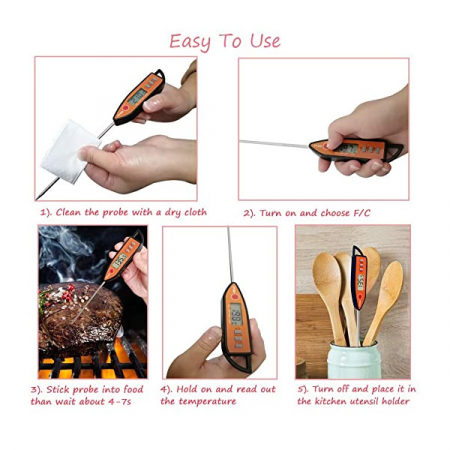 Easy To Use

1). Clean the probe with a dry cloth

2). Turn on and choose F/C

3). Stick probe into food than wait about 4-7s

4). Hold on and read out the temperature

5). Turn off and place it in the kitchen utensil holder