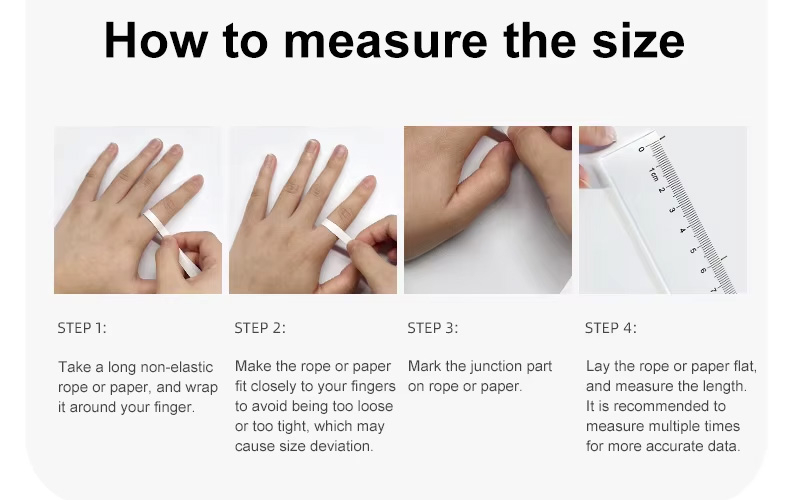 How to measure the size

0 1cm 2 3 4 5 6 7

STEP 1:

Take a long non-elastic rope or paper, and wrap it around your finger.

STEP 2:

Make the rope or paper fit closely to your fingers to avoid being too loose or too tight, which may cause size deviation.

STEP 3:

Mark the junction part on rope or paper.

STEP 4:

Lay the rope or paper flat, and measure the length. It is recommended to measure multiple times for more accurate data.