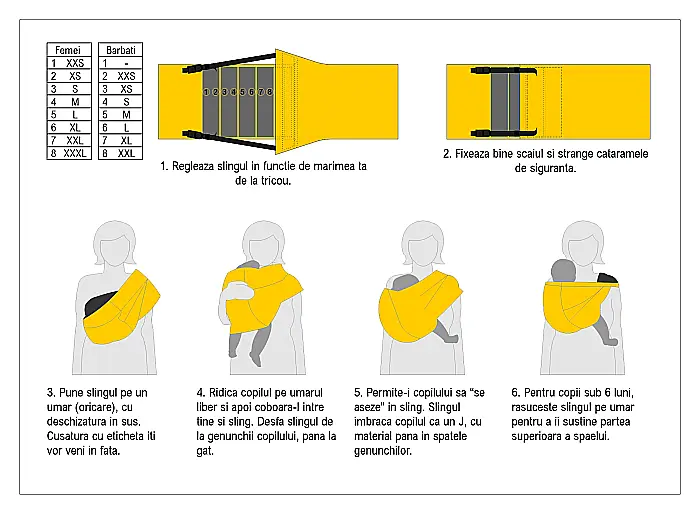 | Femei | |
|---|---|
| 1 | XXS |
| 2 | XS |
| 3 | S |
| 4 | M |
| 5 | L |
| 6 | XL |
| 7 | XXL |
| 8 | XXXL |

| Barbati | |
|---|---|
| 1 | - |
| 2 | XXS |
| 3 | XS |
| 4 | S |
| 5 | M |
| 6 | L |
| 7 | XL |
| 8 | XXL |

1 2 3 4 5 6 7 8

1. Regleaza slingul in functie de marimea ta de la tricou.

2. Fixeaza bine scaiul si strange cataramele de siguranta.

3. Pune slingul pe un umar (oricare), cu deschizatura in sus. Cusatura cu eticheta iti vor veni in fata.

4. Ridica copilul pe umarul liber si apoi coboara-l intre tine si sling. Desfa slingul de la genunchii copilului, pana la gat.

5. Permite-i copilului sa "se aseze" in sling. Slingul imbraca copilul ca un J, cu material pana in spatele genunchilor.

6. Pentru copii sub 6 luni, rasuceste slingul pe umar pentru a ii sustine partea superioara a spaelui.