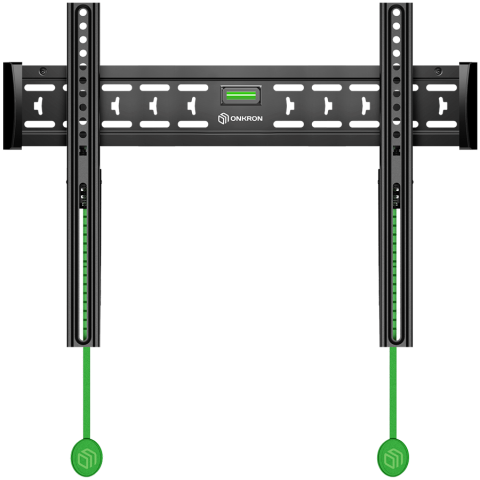 ONKRON