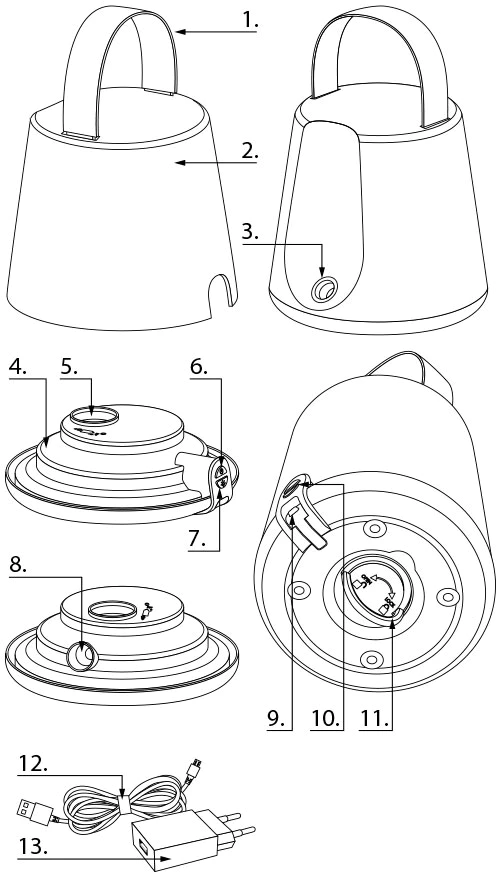 1.
2.
3.
4.
5.
6.
7.
8.
9.
10.
11.
12.
13.