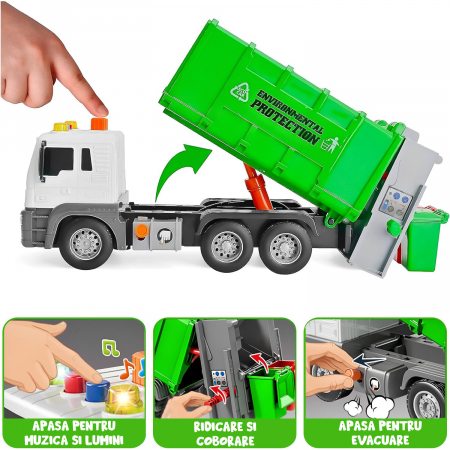 ENVIRONMENTAL PROTECTION

APASA PENTRU MUZICA SI LUMINI

RIDICARE SI COBORARE

APASA PENTRU EVACUARE