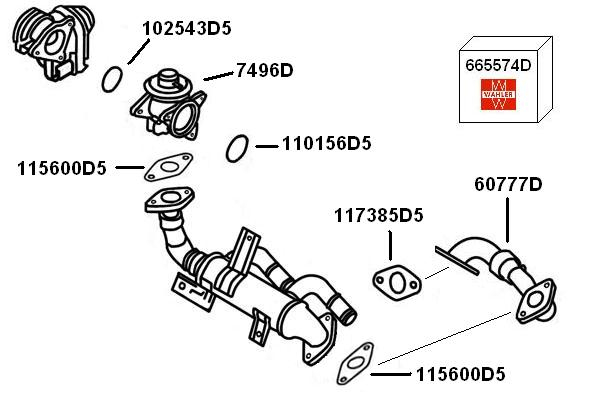 102543D5

7496D

665574D

WAHLER

110156D5

115600D5

60777D

117385D5

115600D5