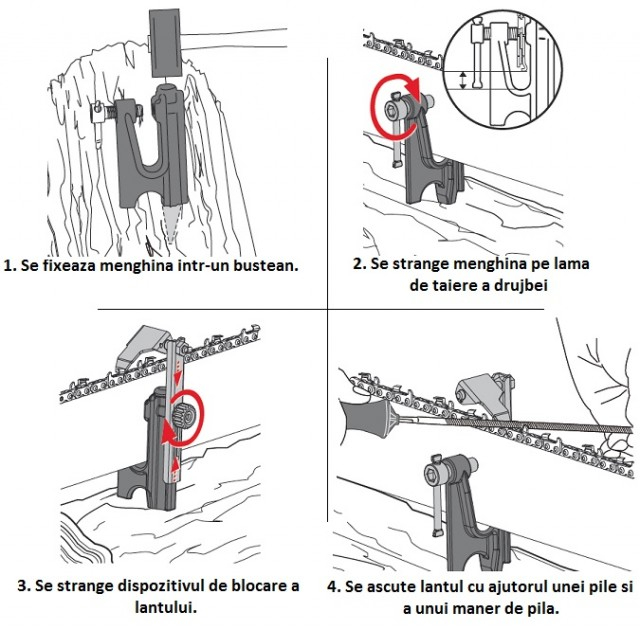 1. Se fixeaza menghina intr-un bustean.

2. Se strange menghina pe lama de taiere a drujbei

3. Se strange dispozitivul de blocare a lantului.

4. Se ascute lantul cu ajutorul unei pile si a unui maner de pila.