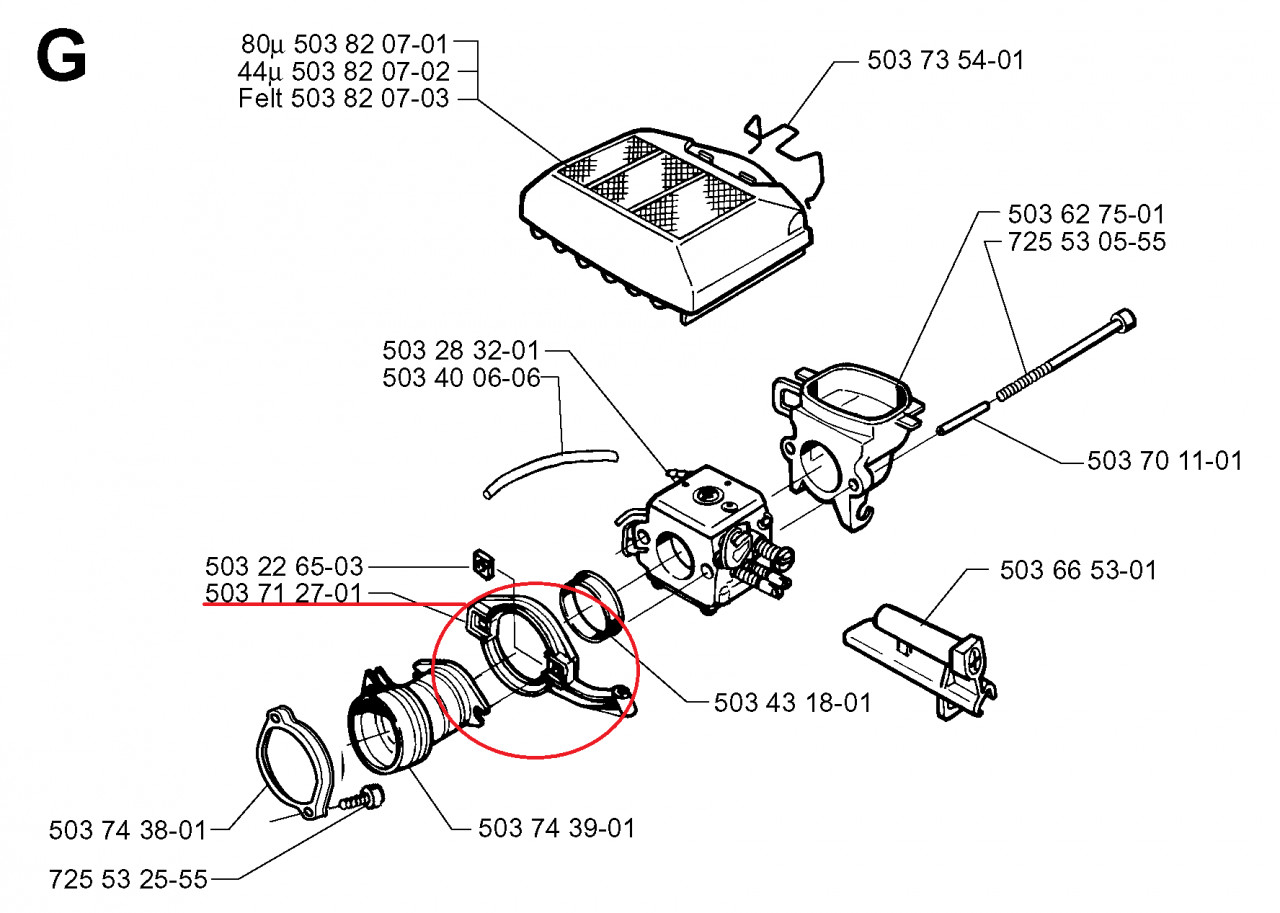 G

80µ 503 82 07-01
44µ 503 82 07-02
Felt 503 82 07-03

503 73 54-01

503 62 75-01
725 53 05-55

503 28 32-01
503 40 06-06

503 70 11-01

503 22 65-03
503 71 27-01

503 66 53-01

503 43 18-01

503 74 38-01

503 74 39-01

725 53 25-55