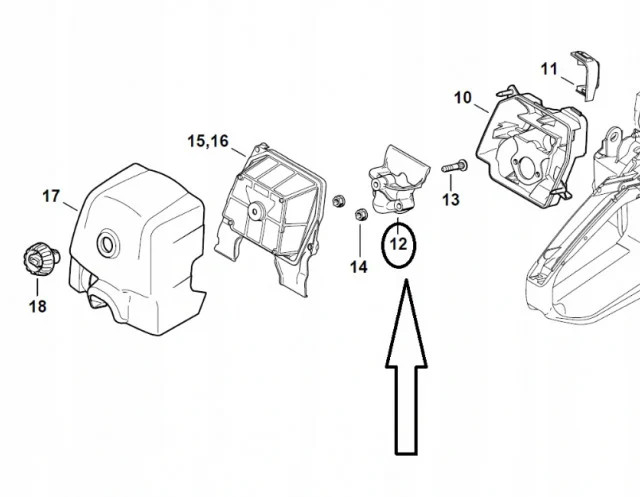 11
10
15,16
17
13
12
14
18