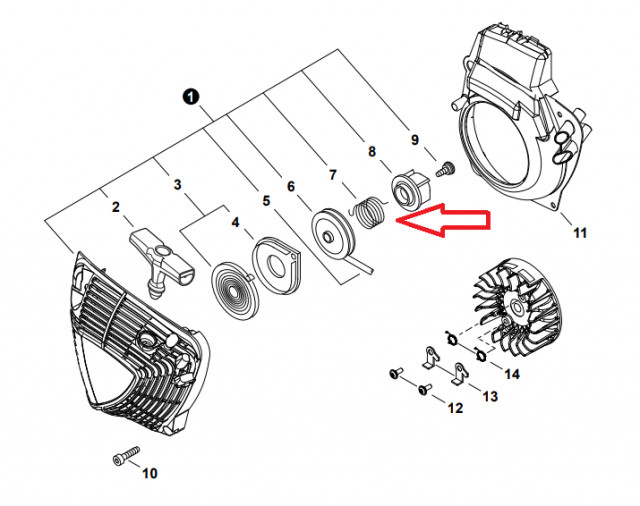 1
2
3
4
5
6
7
8
9
11
14
13
12
10