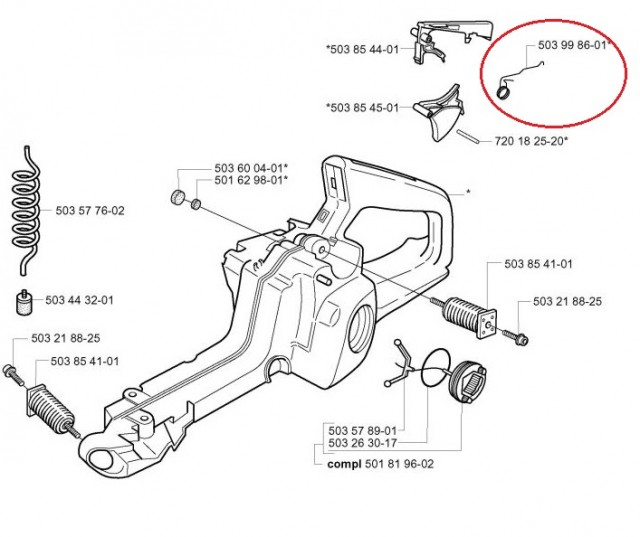 *503 85 44-01

503 99 86-01*

*503 85 45-01

720 18 25-20*

503 60 04-01*
501 62 98-01*

*

503 57 76-02

503 85 41-01

503 44 32-01

503 21 88-25

503 21 88-25

503 85 41-01

503 57 89-01
503 26 30-17
compl 501 81 96-02