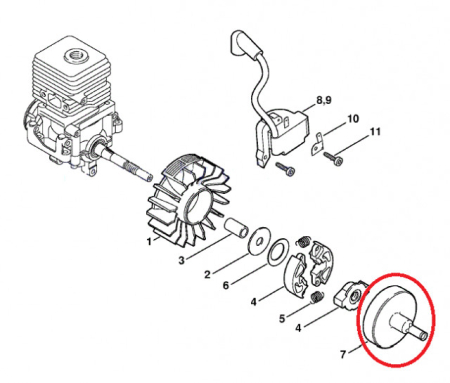 8,9
10
11
1
3
2
6
4
5
4
7