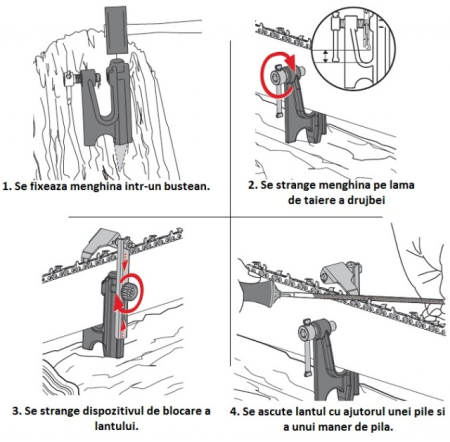 1. Se fixeaza menghina intr-un bustean.

2. Se strange menghina pe lama de taiere a drujbei

3. Se strange dispozitivul de blocare a lantului.

4. Se ascute lantul cu ajutorul unei pile si a unui maner de pila.