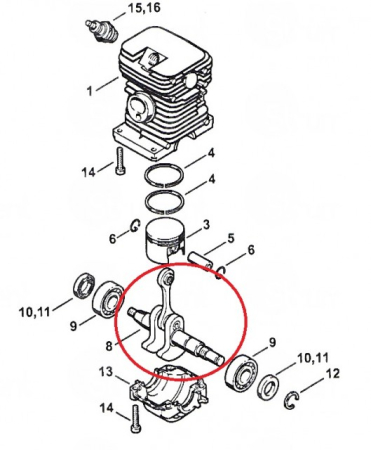 15,16
1
14
4
4
6
3
5
6
10,11
9
8
9
10,11
12
13
14