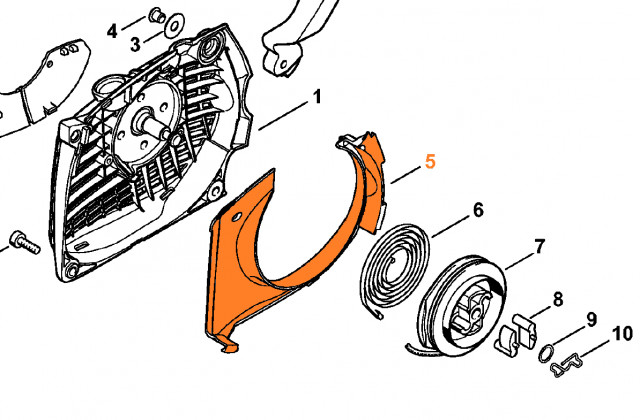 4
3
1
5
6
7
8
9
10