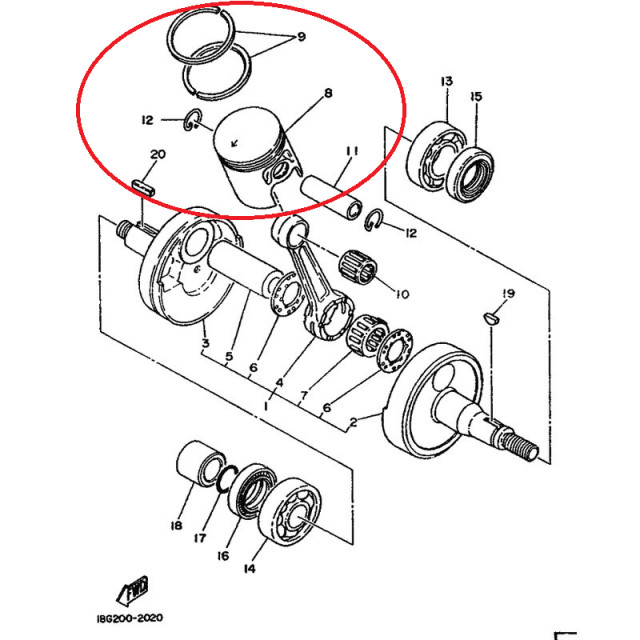 9
8
12
20
11
13
15
12
10
19
3
5
6
4
1
7
6
2
18
17
16
14
FWD
18G200-2020