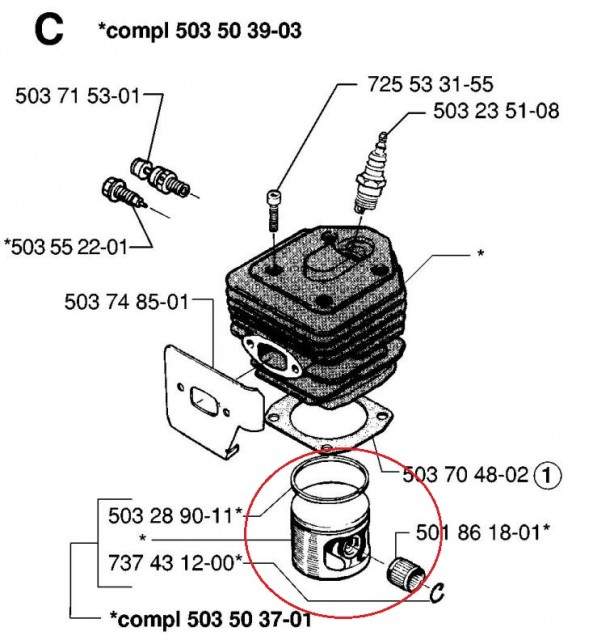 C *compl 503 50 39-03

503 71 53-01

725 53 31-55

503 23 51-08

*503 55 22-01

*

503 74 85-01

503 70 48-02 1

503 28 90-11*

*

501 86 18-01*

737 43 12-00*

*compl 503 50 37-01