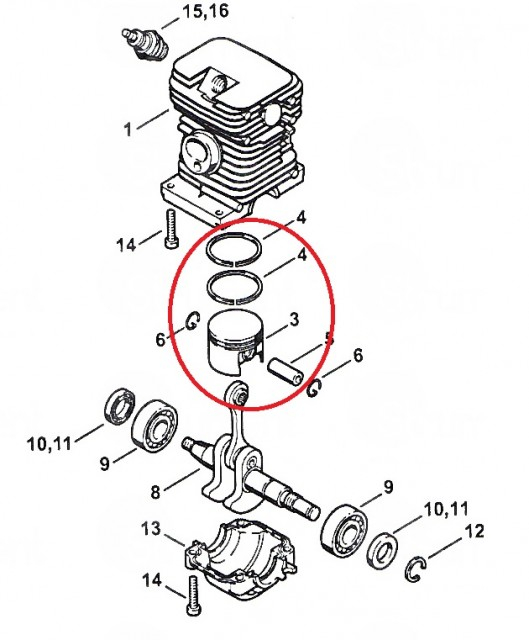 15,16
1
14
4
4
6
3
5
6
10,11
9
8
9
10,11
12
13
14