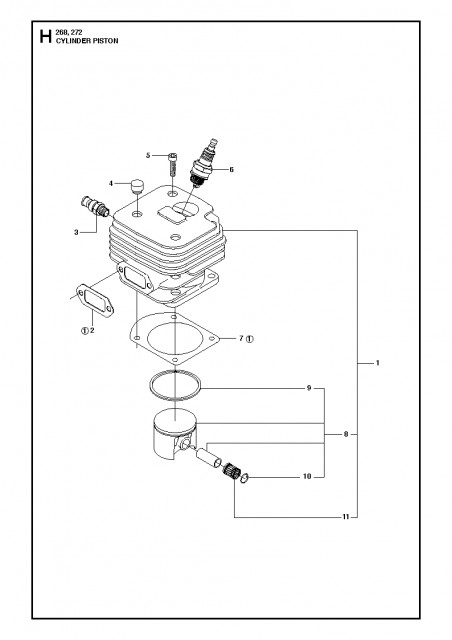 H 268, 272
CYLINDER PISTON

5
6
4
3
① 2
7 ①
1
9
8
10
11