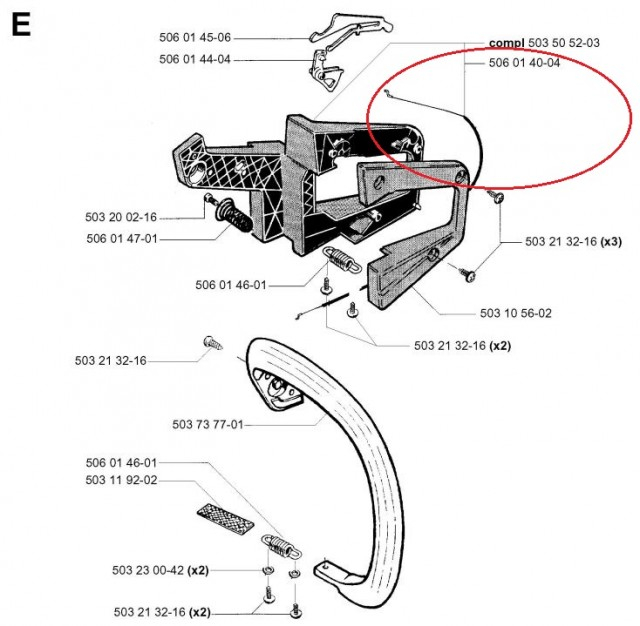 E

506 01 45-06

506 01 44-04

compl 503 50 52-03

506 01 40-04

503 20 02-16

506 01 47-01

503 21 32-16 (x3)

506 01 46-01

503 10 56-02

503 21 32-16 (x2)

503 21 32-16

503 73 77-01

506 01 46-01

503 11 92-02

503 23 00-42 (x2)

503 21 32-16 (x2)