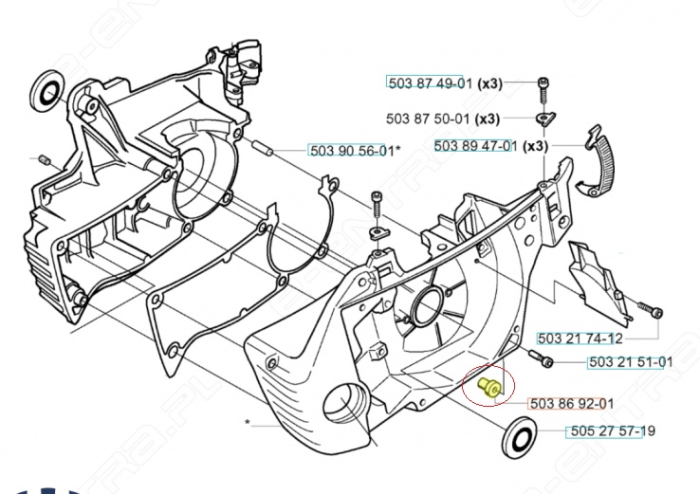 503 87 49-01 (x3)

503 87 50-01 (x3)

503 89 47-01 (x3)

503 90 56-01*

503 21 74-12

503 21 51-01

503 86 92-01

505 27 57-19

*