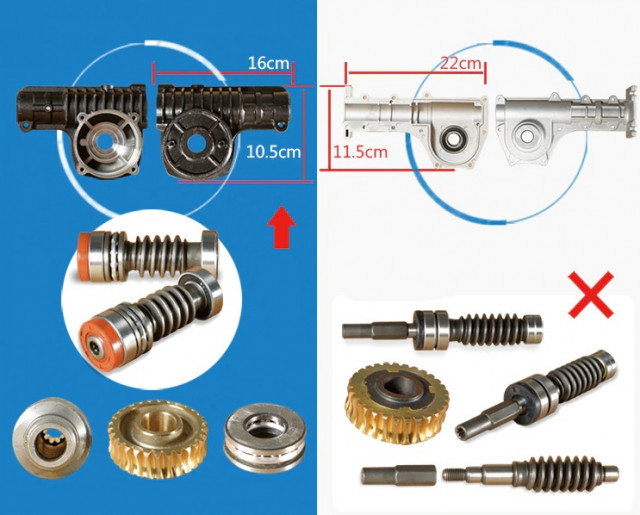 16cm
10.5cm
22cm
11.5cm