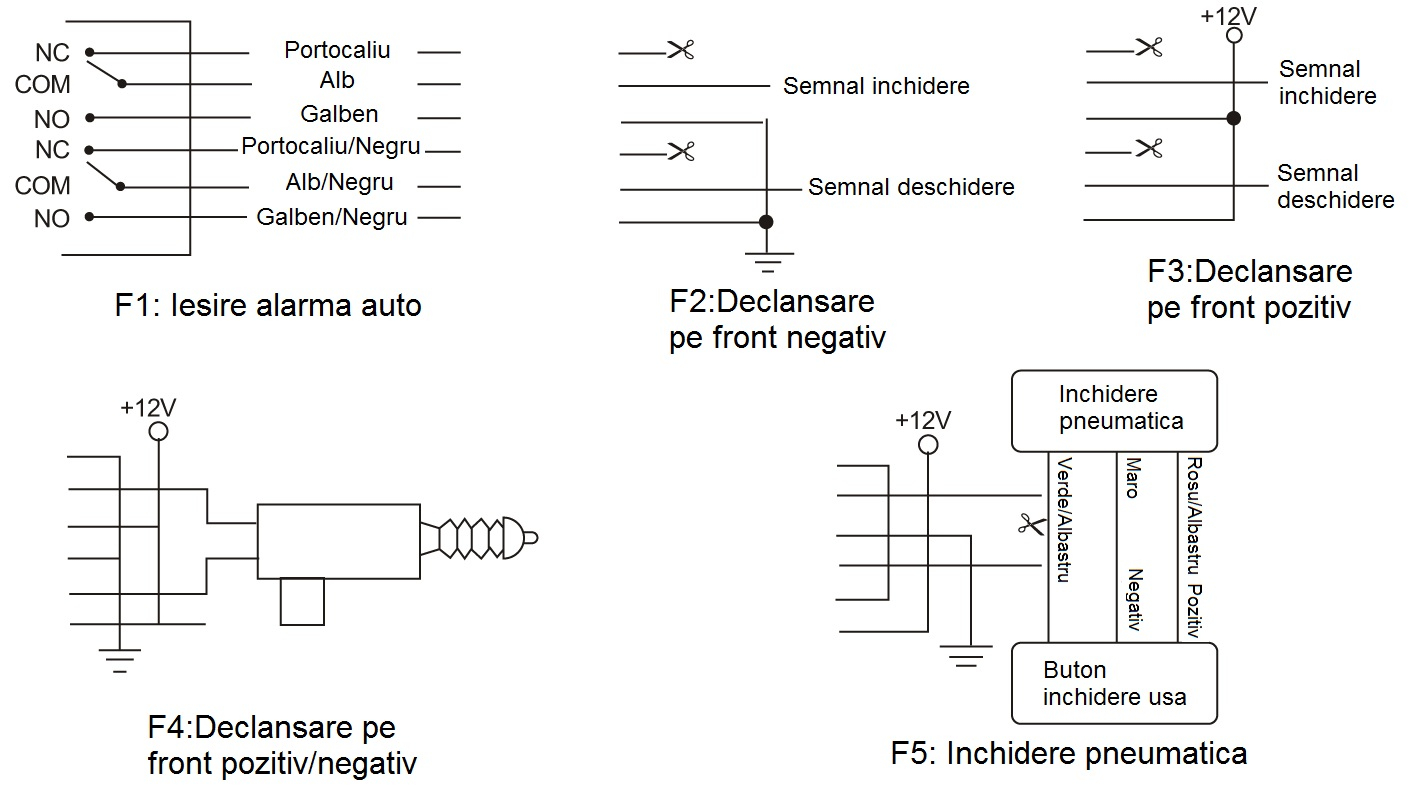 NC
COM
NO
NC
COM
NO

Portocaliu
Alb
Galben
Portocaliu/Negru
Alb/Negru
Galben/Negru

F1: Iesire alarma auto

Semnal inchidere
Semnal deschidere

F2:Declansare pe front negativ

+12V
Semnal inchidere
Semnal deschidere

F3:Declansare pe front pozitiv

+12V

F4:Declansare pe front pozitiv/negativ

+12V
Inchidere pneumatica
Verde/Albastru
Maro
Negativ
Rosu/Albastru Pozitiv
Buton inchidere usa

F5: Inchidere pneumatica