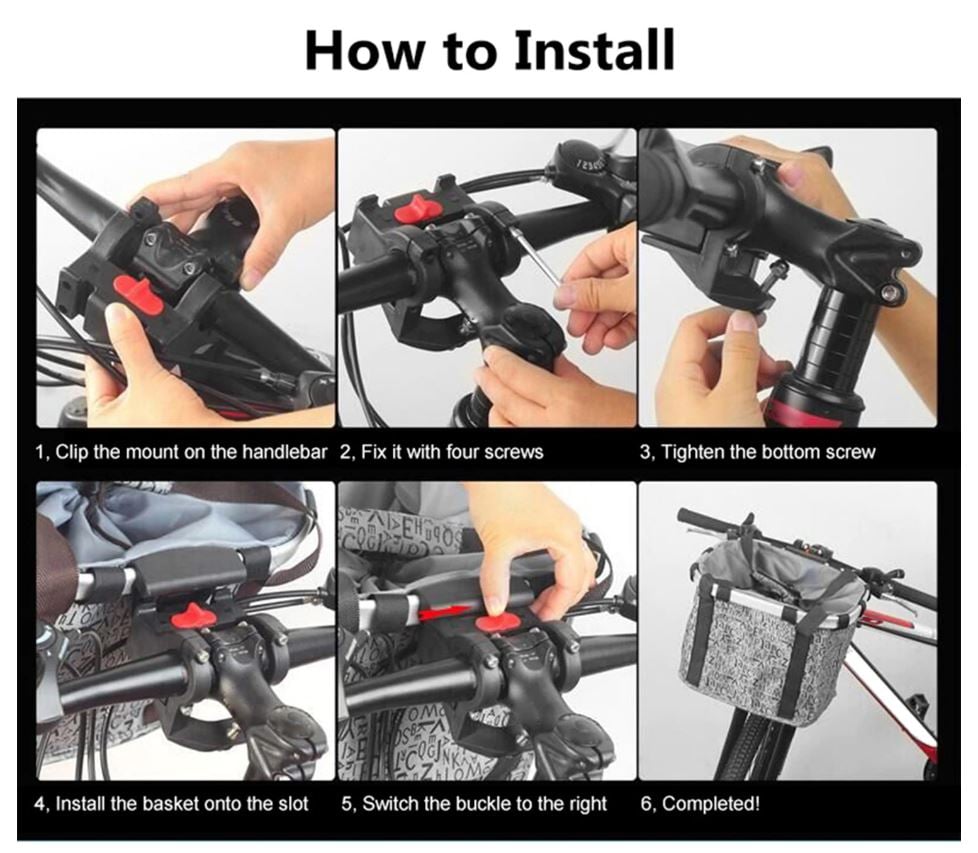 How to Install

1, Clip the mount on the handlebar

2, Fix it with four screws

3, Tighten the bottom screw

4, Install the basket onto the slot

5, Switch the buckle to the right

6, Completed!