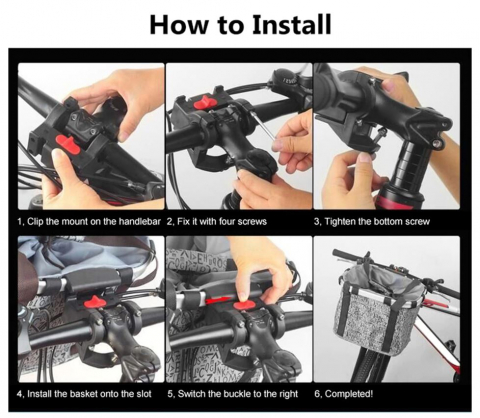 How to Install

1, Clip the mount on the handlebar

2, Fix it with four screws

3, Tighten the bottom screw

4, Install the basket onto the slot

5, Switch the buckle to the right

6, Completed!