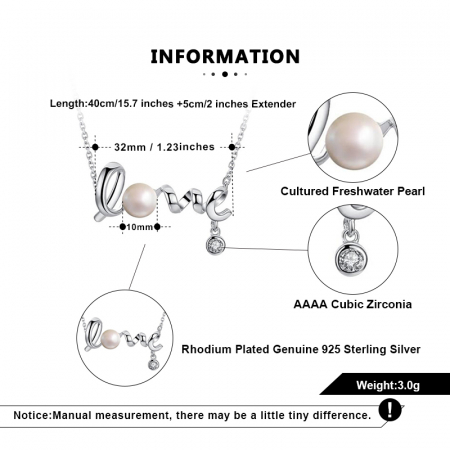 INFORMATION

Length:40cm/15.7 inches +5cm/2 inches Extender

32mm / 1.23inches

10mm

Cultured Freshwater Pearl

AAAA Cubic Zirconia

Rhodium Plated Genuine 925 Sterling Silver

Weight:3.0g

Notice:Manual measurement, there may be a little tiny difference.

!