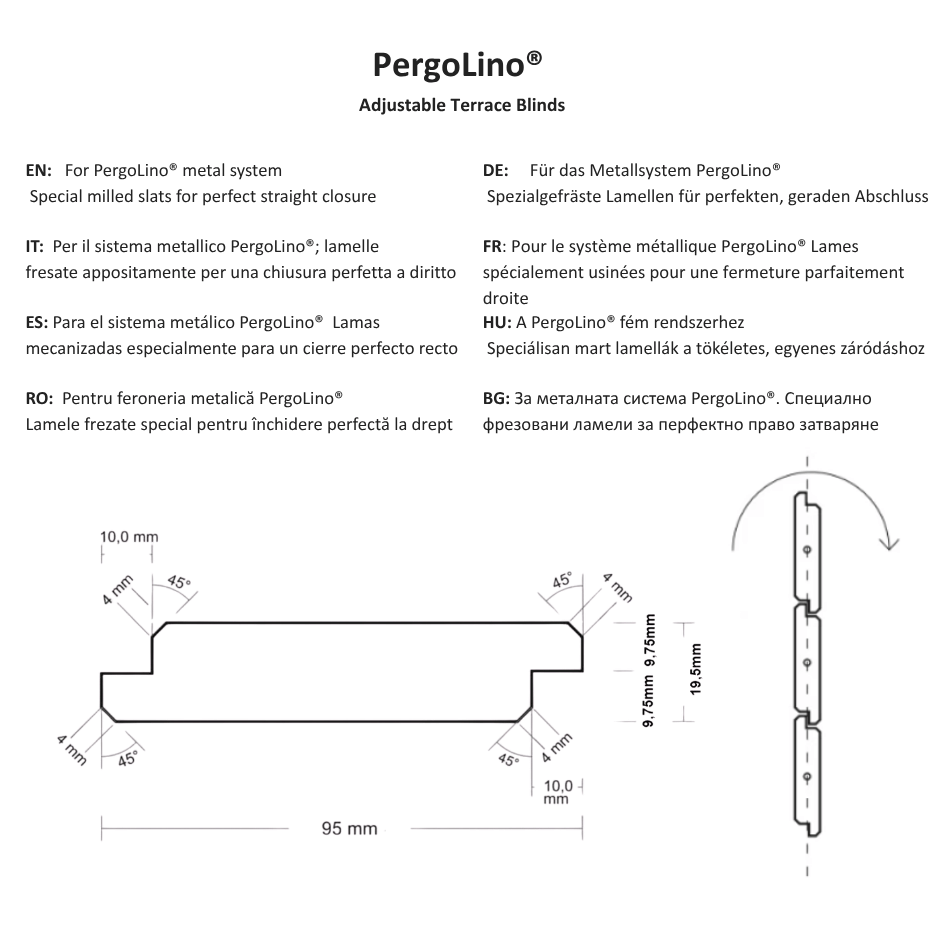 PergoLino®

Adjustable Terrace Blinds

EN: For PergoLino® metal system
Special milled slats for perfect straight closure

IT: Per il sistema metallico PergoLino®; lamelle fresate appositamente per una chiusura perfetta a diritto

ES: Para el sistema metálico PergoLino® Lamas mecanizadas especialmente para un cierre perfecto recto

RO: Pentru feroneria metalică PergoLino®
Lamele frezate special pentru închidere perfectă la drept

DE: Für das Metallsystem PergoLino®
Spezialgefräste Lamellen für perfekten, geraden Abschluss

FR: Pour le système métallique PergoLino® Lames spécialement usinées pour une fermeture parfaitement droite

HU: A PergoLino® fém rendszerhez
Speciálisan mart lamellák a tökéletes, egyenes záródáshoz

BG: За металната система PergoLino®. Специално фрезовани ламели за перфектно право затваряне

10,0 mm

4 mm

45°

45°

4 mm

9,75mm

9,75mm

19,5mm

4 mm

45°

45°

4 mm

10,0 mm

95 mm