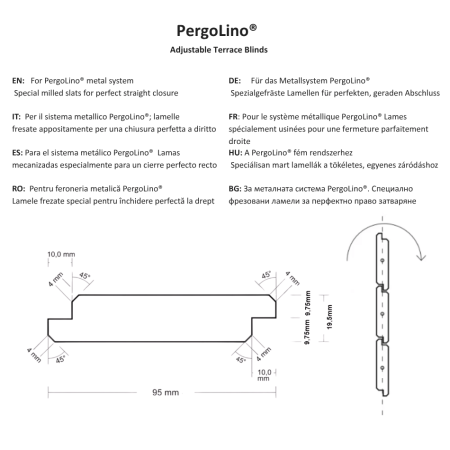 PergoLino®

Adjustable Terrace Blinds

EN: For PergoLino® metal system
Special milled slats for perfect straight closure

IT: Per il sistema metallico PergoLino®; lamelle fresate appositamente per una chiusura perfetta a diritto

ES: Para el sistema metálico PergoLino® Lamas mecanizadas especialmente para un cierre perfecto recto

RO: Pentru feroneria metalică PergoLino®
Lamele frezate special pentru închidere perfectă la drept

DE: Für das Metallsystem PergoLino®
Spezialgefräste Lamellen für perfekten, geraden Abschluss

FR: Pour le système métallique PergoLino® Lames spécialement usinées pour une fermeture parfaitement droite

HU: A PergoLino® fém rendszerhez
Speciálisan mart lamellák a tökéletes, egyenes záródáshoz

BG: За металната система PergoLino®. Специално фрезовани ламели за перфектно право затваряне

10,0 mm
4 mm
45°
45°
4 mm
9,75mm
9,75mm
19,5mm
4 mm
45°
45°
4 mm
10,0 mm
95 mm