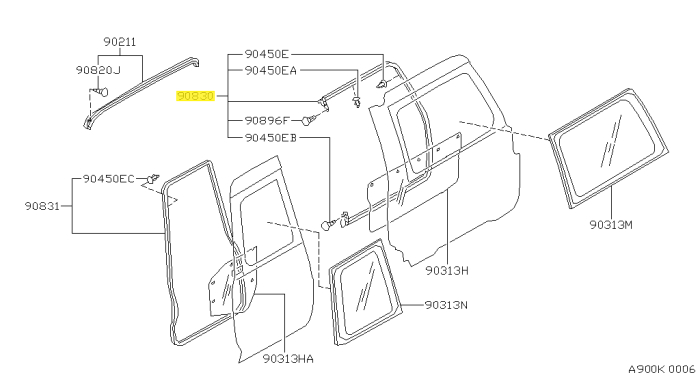 90211
90820J
90450E
90450EA
90830
90896F
90450EB
90450EC
90831
90313M
90313H
90313N
90313HA
A900K 0006