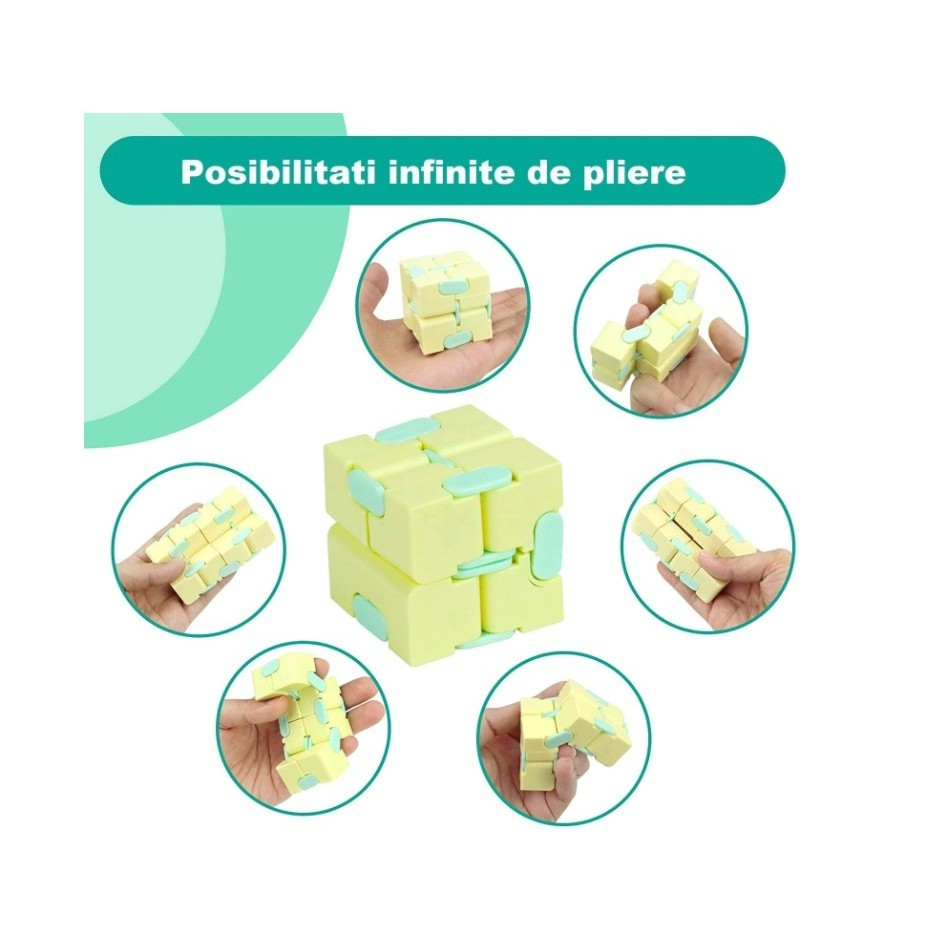 Posibilitati infinite de pliere