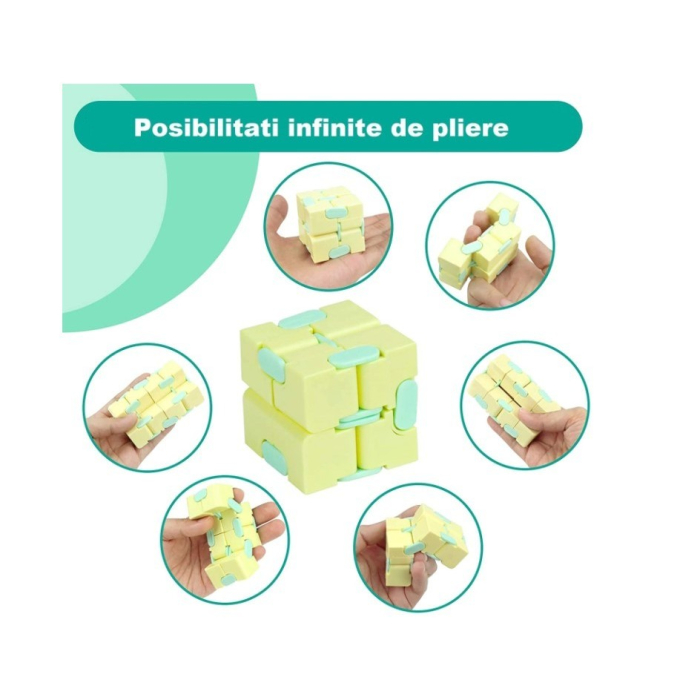 Posibilitati infinite de pliere