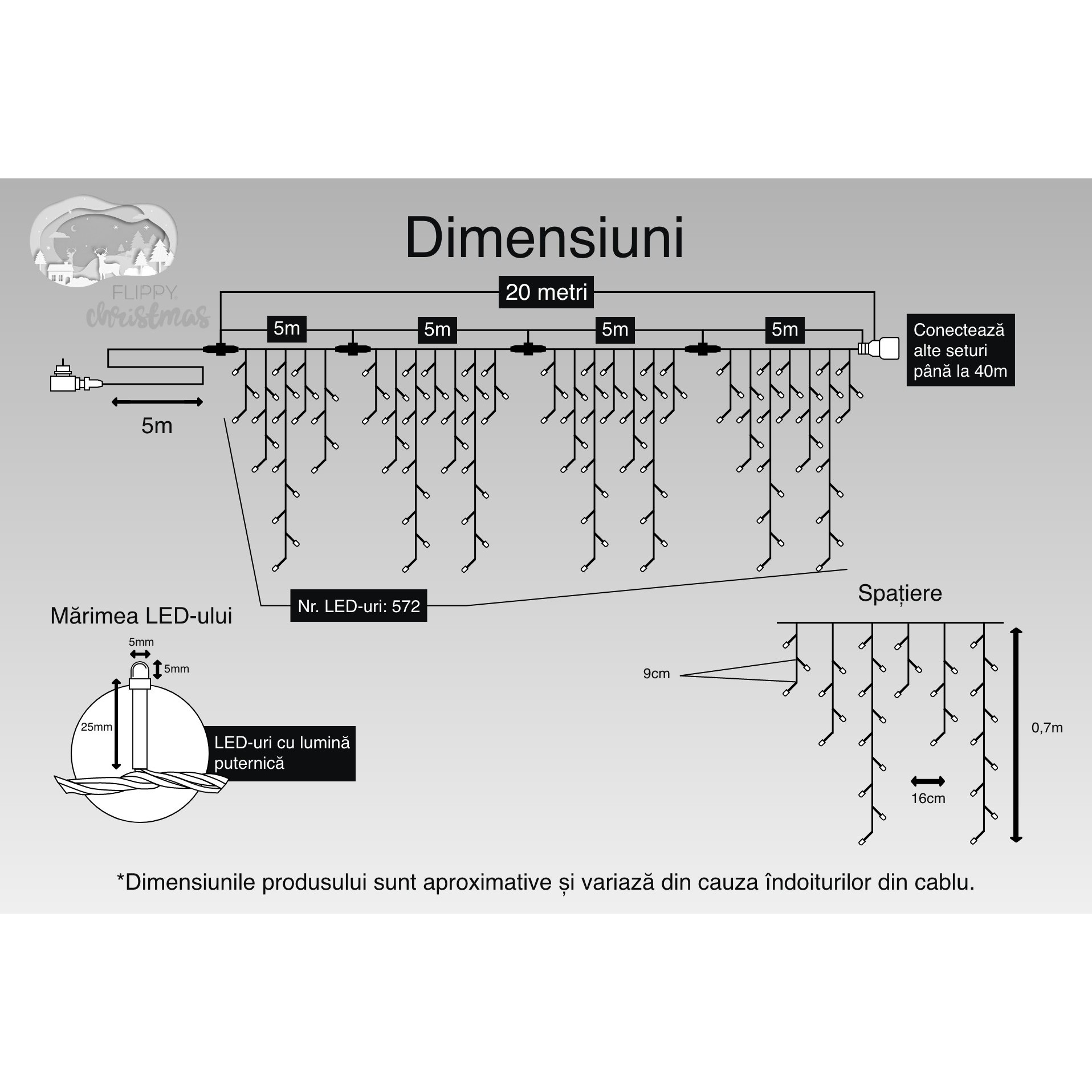 FLIPPY christmas

Dimensiuni

20 metri

5m 5m 5m 5m

Conectează alte seturi până la 40m

5m

Nr. LED-uri: 572

Mărimea LED-ului

5mm

5mm

25mm

LED-uri cu lumină puternică

Spațiere

9cm

0,7m

16cm

*Dimensiunile produsului sunt aproximative și variază din cauza îndoiturilor din cablu.