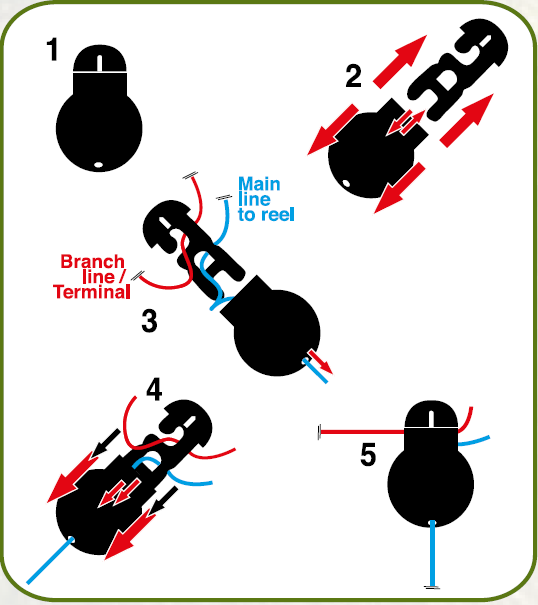 1

2

Main line to reel

Branch line / Terminal

3

4

5