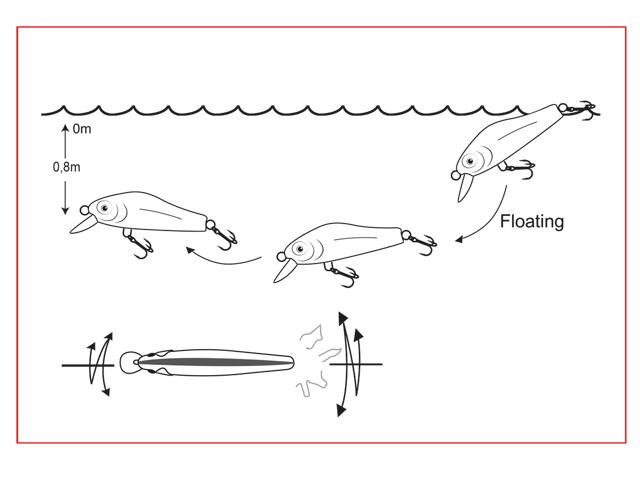 0m

0,8m

Floating