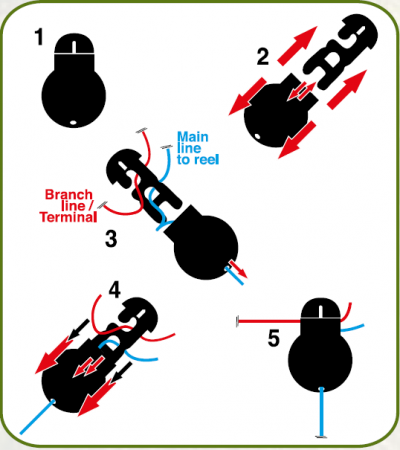 1

2

Main line to reel

Branch line / Terminal

3

4

5