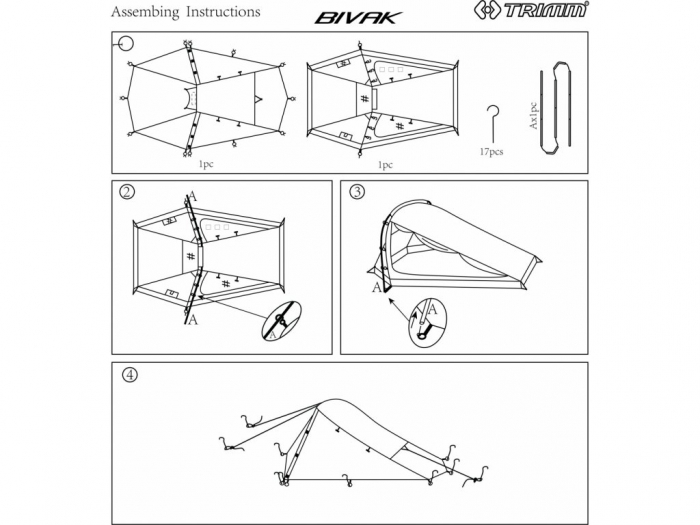 Assembing Instructions

BIVAK

TRIMM

1pc

1pc

17pcs

Ax1pc

②

A

A

A

③

A

A

④