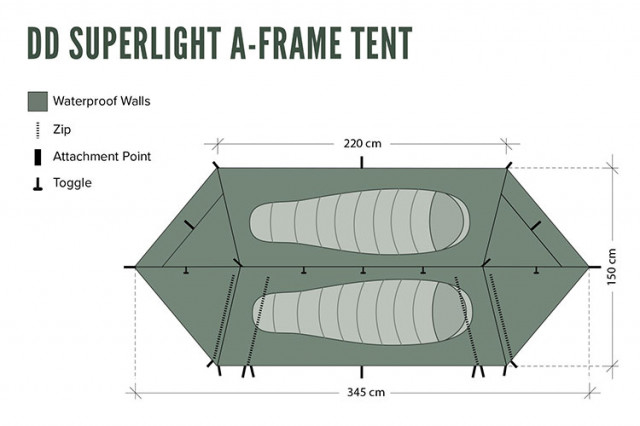 DD SUPERLIGHT A-FRAME TENT

Waterproof Walls

Zip

Attachment Point

Toggle

220 cm

150 cm

345 cm