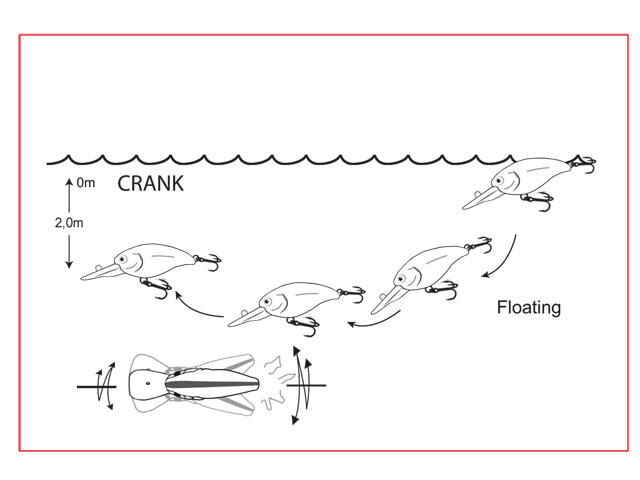 0m
CRANK
2,0m
Floating