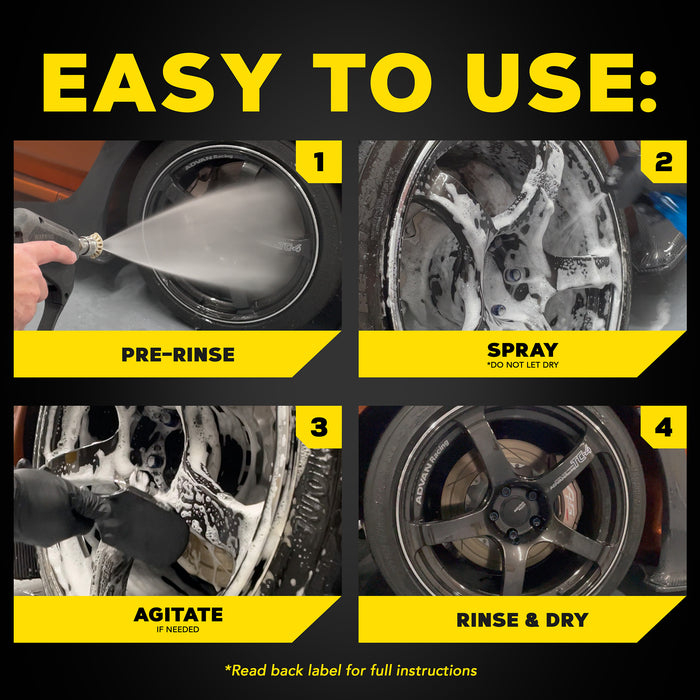 EASY TO USE:

1
ADVAN Racing
PRE-RINSE

2
SPRAY
*DO NOT LET DRY

3
AGITATE
IF NEEDED

4
ADVAN Racing
TC-4
RINSE & DRY

*Read back label for full instructions