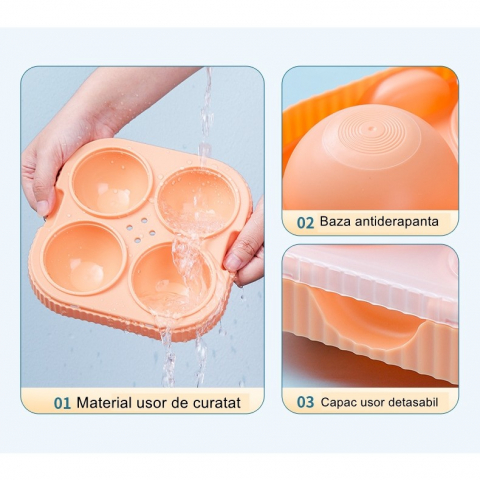 01 Material usor de curatat

02 Baza antiderapanta

03 Capac usor detasabil