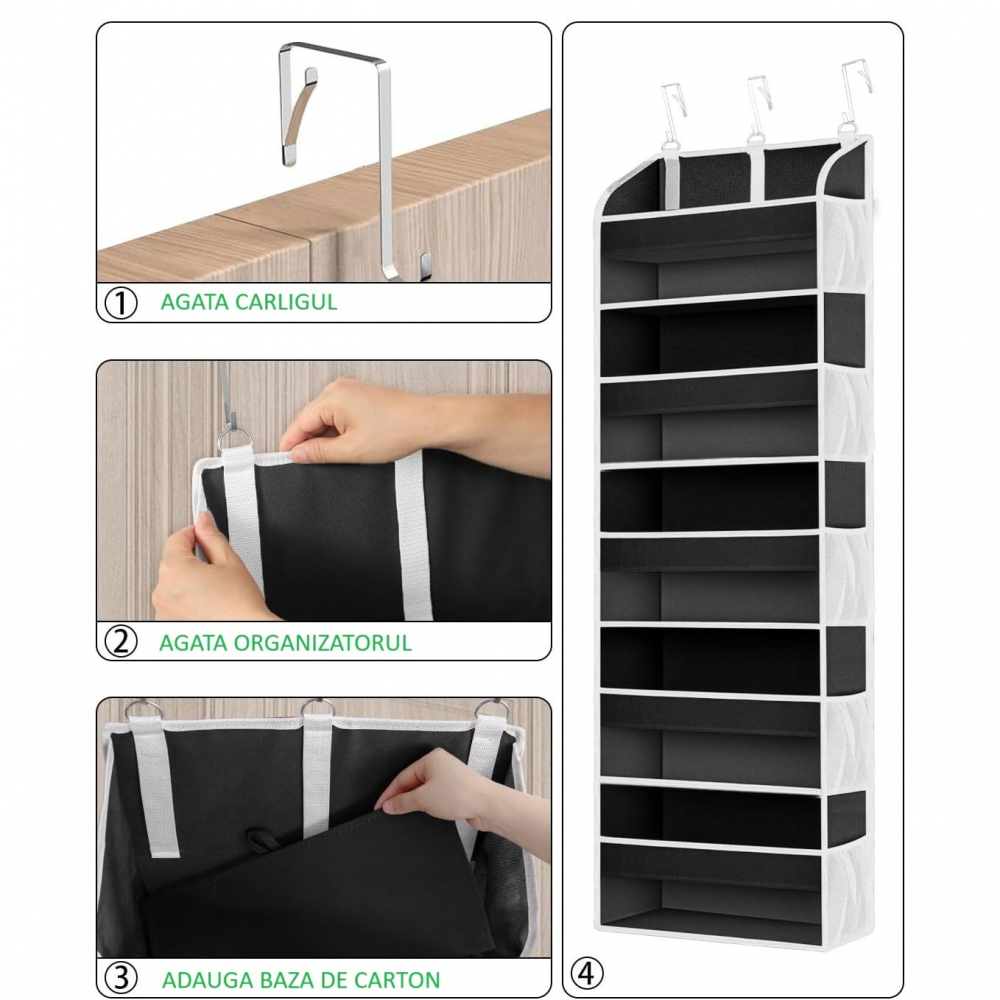 ① AGATA CARLIGUL

② AGATA ORGANIZATORUL

③ ADAUGA BAZA DE CARTON

④